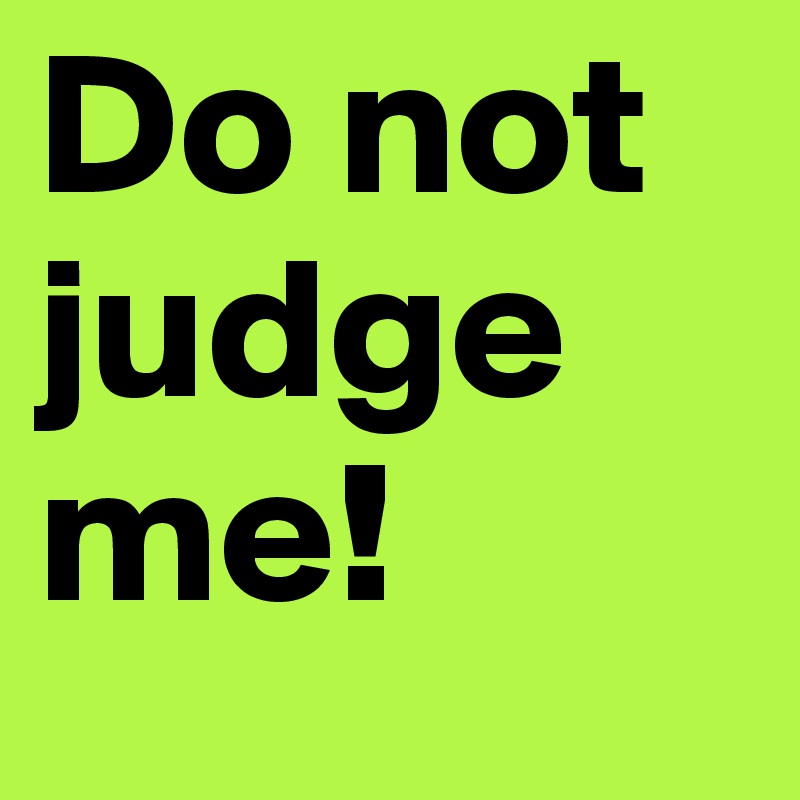 Do not judge me!